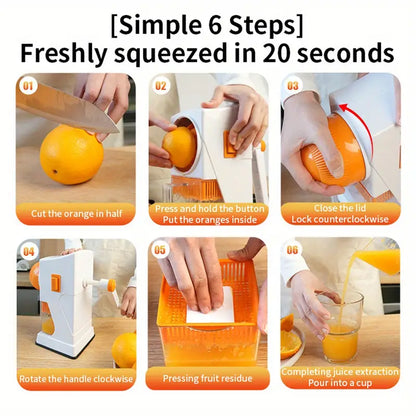 [Simple 6 Steps]
Freshly squeezed in 20 seconds

01
Cut the orange in half

02
Press and hold the button
Put the oranges inside

03
Close the lid
Lock counterclockwise

04
Rotate the handle clockwise

05
Pressing fruit residue

06
Completing juice extraction
Pour into a cup